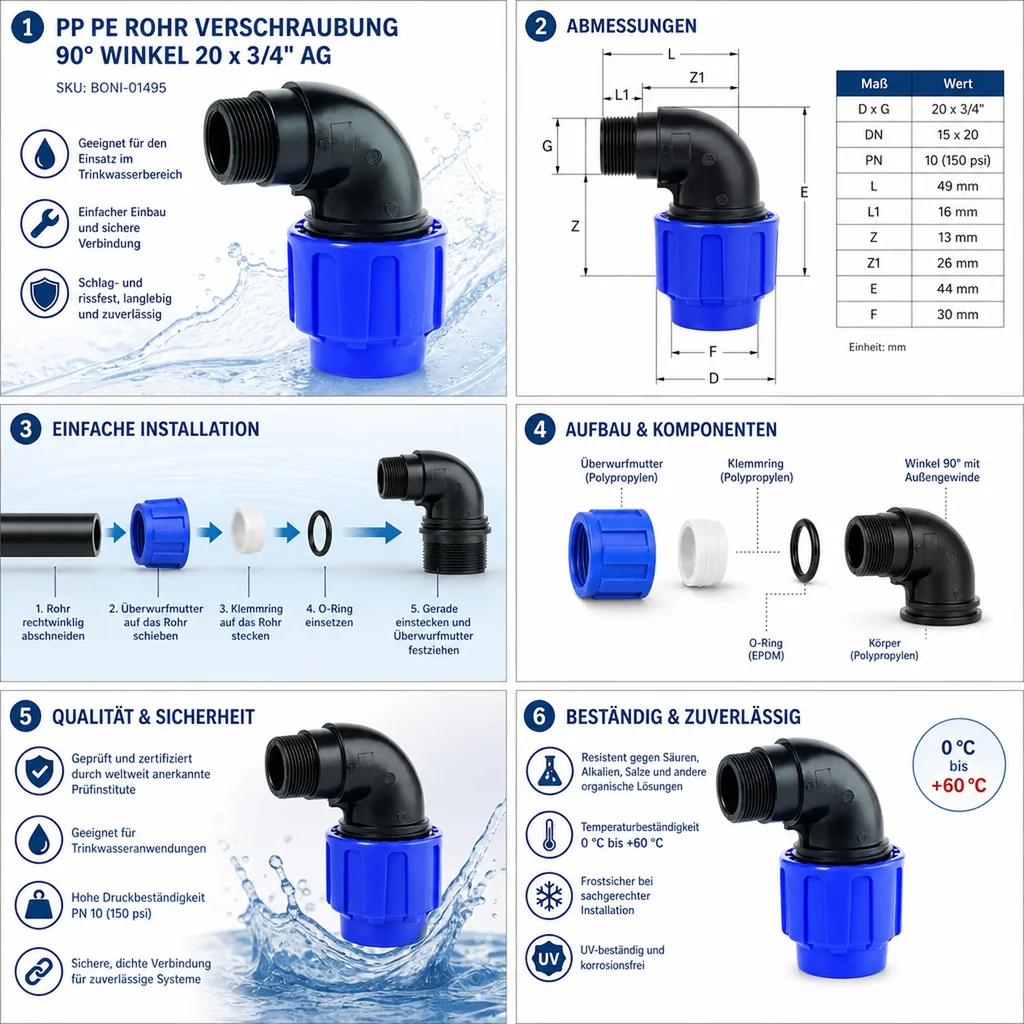 1 PP PE ROHR VERSCHRAUBUNG 90° WINKEL 20 x 3/4" AG

SKU: BONI-01495

Geeignet für den Einsatz im Trinkwasserbereich

Einfacher Einbau und sichere Verbindung

Schlag- und rissfest, langlebig und zuverlässig

2 ABMESSUNGEN

L
Z1
L1
G
Z
E
F
D

| Maß | Wert |
|---|---|
| D x G | 20 x 3/4" |
| DN | 15 x 20 |
| PN | 10 (150 psi) |
| L | 49 mm |
| L1 | 16 mm |
| Z | 13 mm |
| Z1 | 26 mm |
| E | 44 mm |
| F | 30 mm |

Einheit: mm

3 EINFACHE INSTALLATION

1. Rohr rechtwinklig abschneiden

2. Überwurfmutter auf das Rohr schieben

3. Klemmring auf das Rohr stecken

4. O-Ring einsetzen

5. Gerade einstecken und Überwurfmutter festziehen

4 AUFBAU & KOMPONENTEN

Überwurfmutter (Polypropylen)

Klemmring (Polypropylen)

Winkel 90° mit Außengewinde

O-Ring (EPDM)

Körper (Polypropylen)

5 QUALITÄT & SICHERHEIT

Geprüft und zertifiziert durch weltweit anerkannte Prüfinstitute

Geeignet für Trinkwasseranwendungen

Hohe Druckbeständigkeit PN 10 (150 psi)

Sichere, dichte Verbindung für zuverlässige Systeme

6 BESTÄNDIG & ZUVERLÄSSIG

Resistent gegen Säuren, Alkalien, Salze und andere organische Lösungen

Temperaturbeständigkeit 0 °C bis +60 °C

Frostsicher bei sachgerechter Installation

UV

UV-beständig und korrosionsfrei

0 °C bis +60 °C